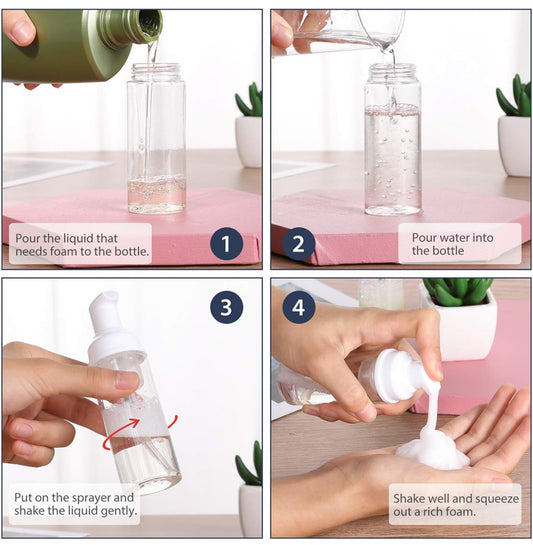 Pour the liquid that needs foam to the bottle.

1

2

Pour water into the bottle

3

Put on the sprayer and shake the liquid gently.

4

Shake well and squeeze out a rich foam.